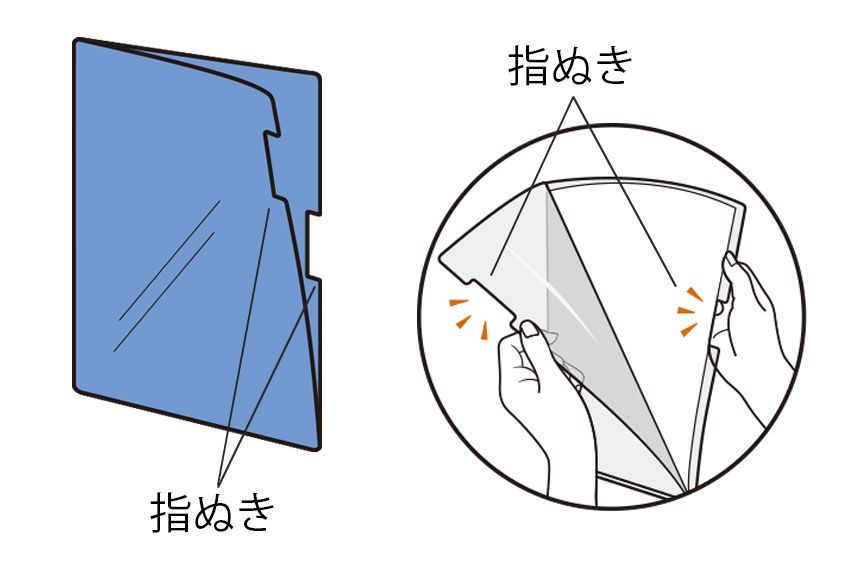 指ぬき

指ぬき